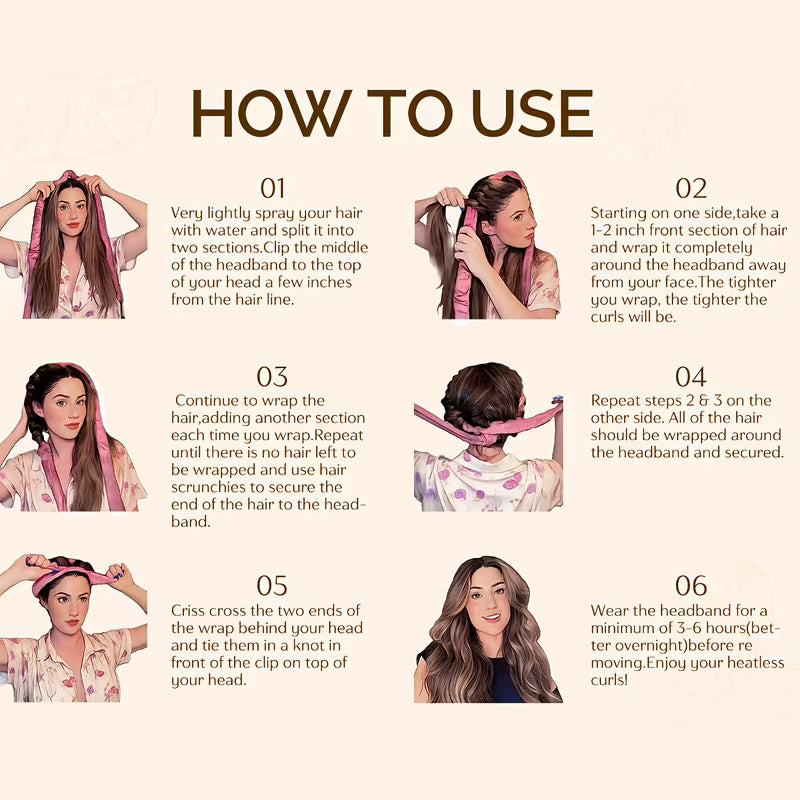 HOW TO USE

01
Very lightly spray your hair with water and split it into two sections.Clip the middle of the headband to the top of your head a few inches from the hair line.

02
Starting on one side,take a 1-2 inch front section of hair and wrap it completely around the headband away from your face.The tighter you wrap, the tighter the curls will be.

03
Continue to wrap the hair,adding another section each time you wrap.Repeat until there is no hair left to be wrapped and use hair scrunchies to secure the end of the hair to the headband.

04
Repeat steps 2 & 3 on the other side. All of the hair should be wrapped around the headband and secured.

05
Criss cross the two ends of the wrap behind your head and tie them in a knot in front of the clip on top of your head.

06
Wear the headband for a minimum of 3-6 hours(better overnight)before re moving.Enjoy your heatless curls!